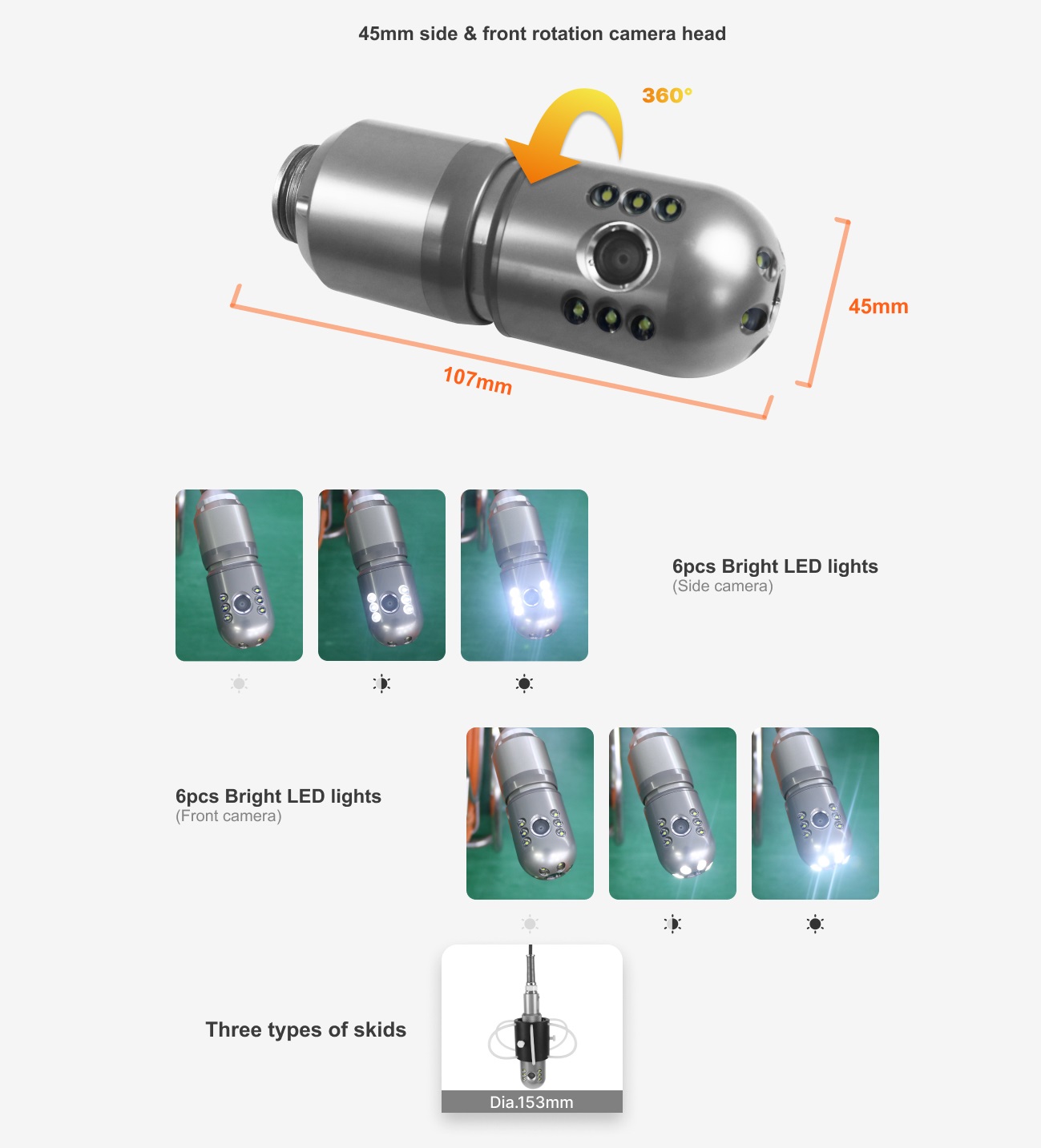 45mm side & front rotation camera head

360°

45mm

107mm

6pcs Bright LED lights
(Side camera)

6pcs Bright LED lights
(Front camera)

Three types of skids

Dia.153mm